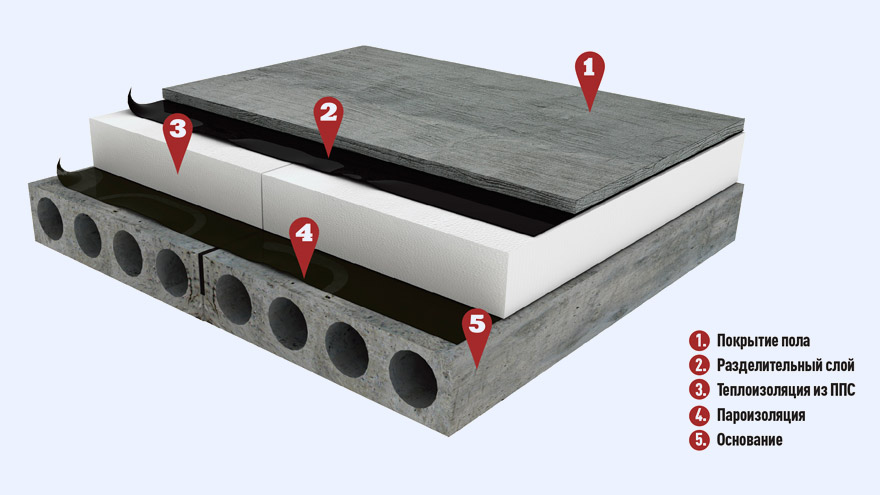 1
2
3
4
5

1. Покрытие пола
2. Разделительный слой
3. Теплоизоляция из ППС
4. Пароизоляция
5. Основание